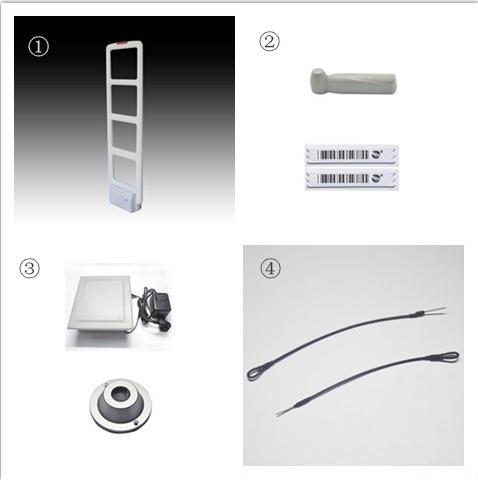 ①

②

③

④