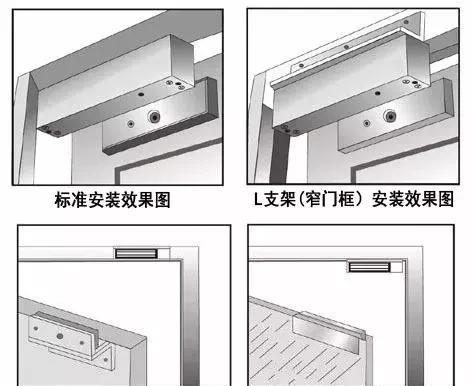 标准安装效果图

L支架(窄门框) 安装效果图