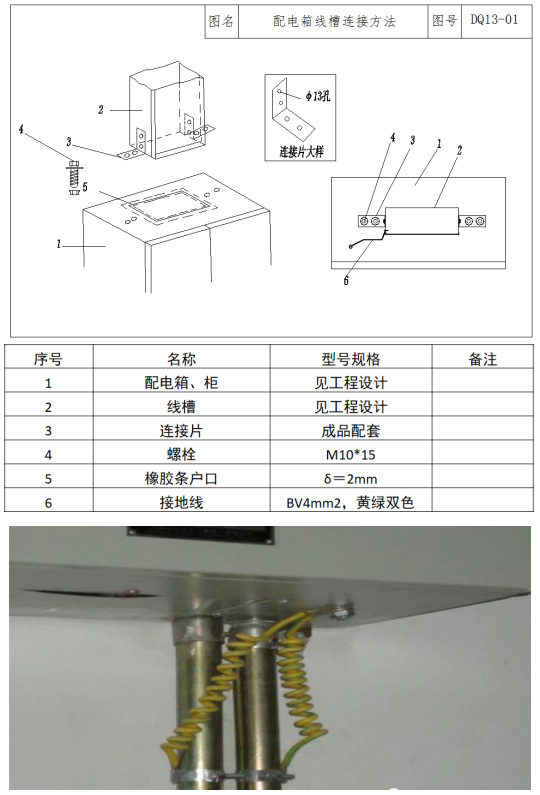 | 图名 | 配电箱线槽连接方法 | 图号 | DQ13-01 |
|---|---|---|---|

2

4

3

5

1

φ13孔

连接片大样

4 3 1 2

6

| 序号 | 名称 | 型号规格 | 备注 |
|---|---|---|---|
| 1 | 配电箱、柜 | 见工程设计 | |
| 2 | 线槽 | 见工程设计 | |
| 3 | 连接片 | 成品配套 | |
| 4 | 螺栓 | M10*15 | |
| 5 | 橡胶条户口 | δ＝2mm | |
| 6 | 接地线 | BV4mm2，黄绿双色 | |